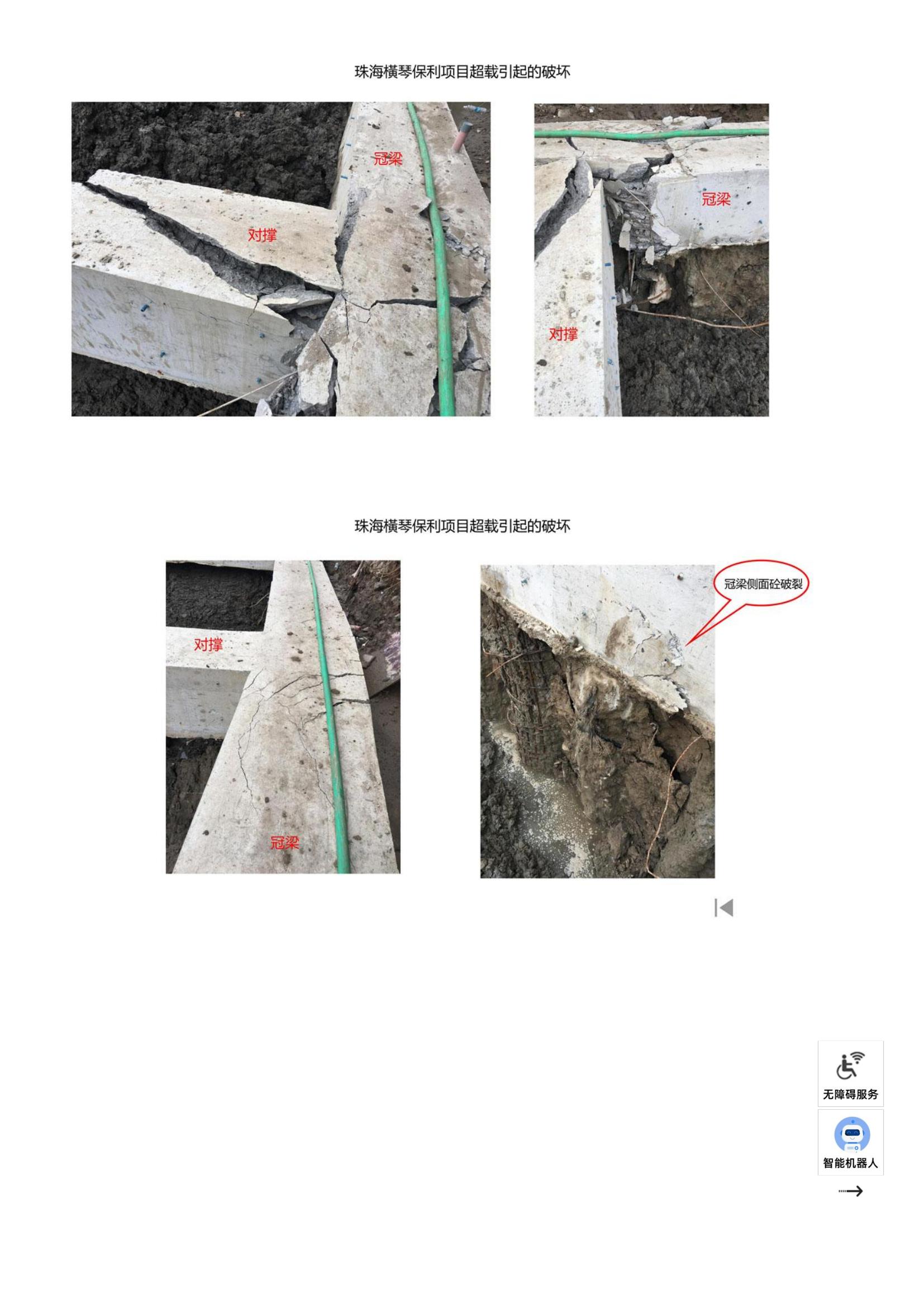 珠海横琴保利项目超载引起的破坏

冠梁

对撑

冠梁

对撑

珠海横琴保利项目超载引起的破坏

对撑

冠梁

冠梁侧面砼破裂

无障碍服务

智能机器人